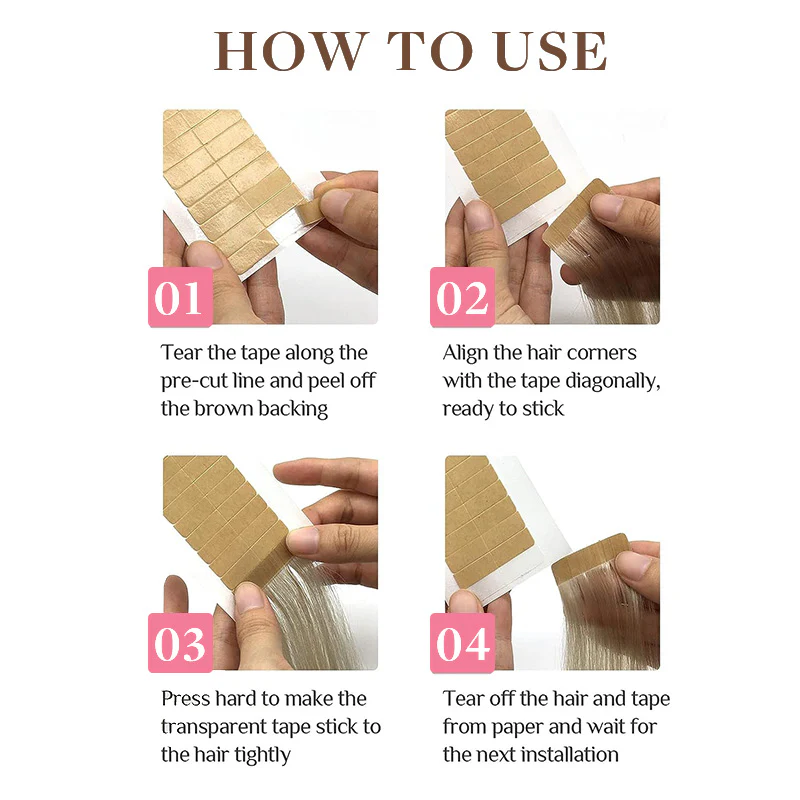 HOW TO USE

01

Tear the tape along the pre-cut line and peel off the brown backing

02

Align the hair corners with the tape diagonally, ready to stick

03

Press hard to make the transparent tape stick to the hair tightly

04

Tear off the hair and tape from paper and wait for the next installation