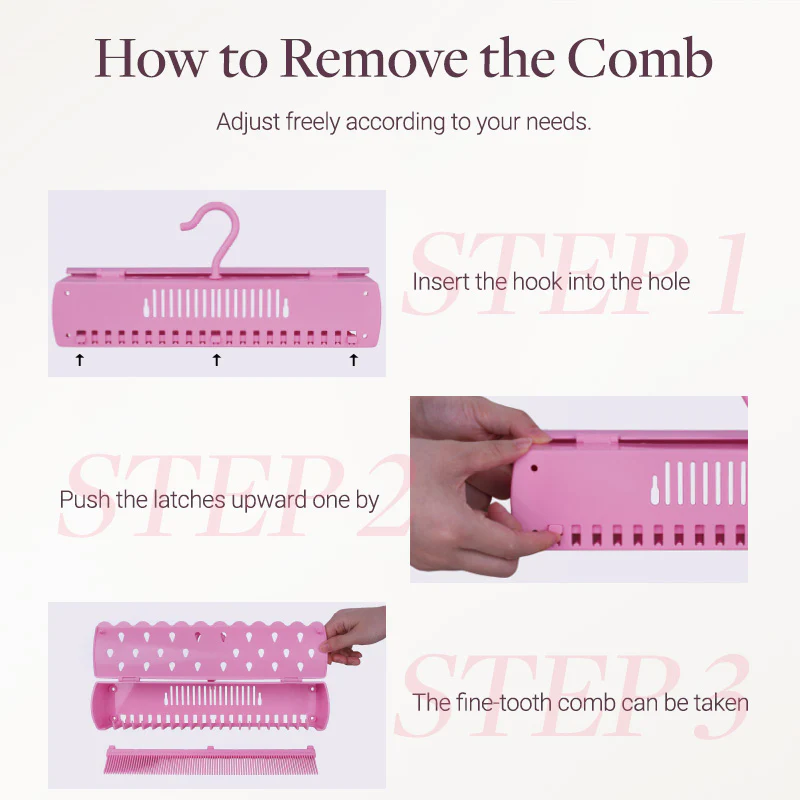 How to Remove the Comb

Adjust freely according to your needs.

STEP 1

Insert the hook into the hole

STEP 2

Push the latches upward one by

STEP 3

The fine-tooth comb can be taken